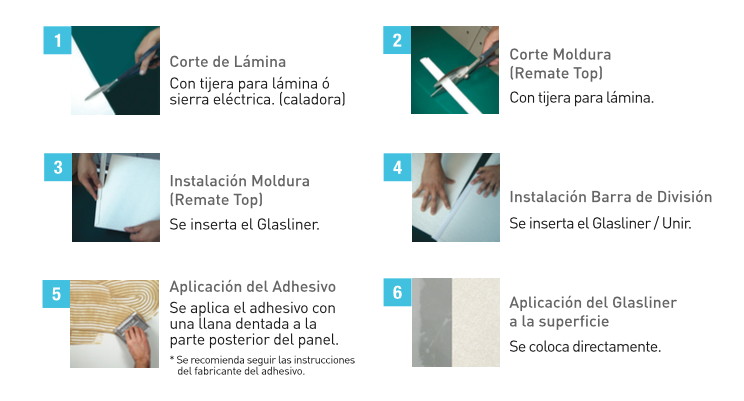 1

Corte de Lámina

Con tijera para lámina ó sierra eléctrica. (caladora)

2

Corte Moldura (Remate Top)

Con tijera para lámina.

3

Instalación Moldura (Remate Top)

Se inserta el Glasliner.

4

Instalación Barra de División

Se inserta el Glasliner / Unir.

5

Aplicación del Adhesivo

Se aplica el adhesivo con una llana dentada a la parte posterior del panel.

* Se recomienda seguir las instrucciones del fabricante del adhesivo.

6

Aplicación del Glasliner a la superficie

Se coloca directamente.