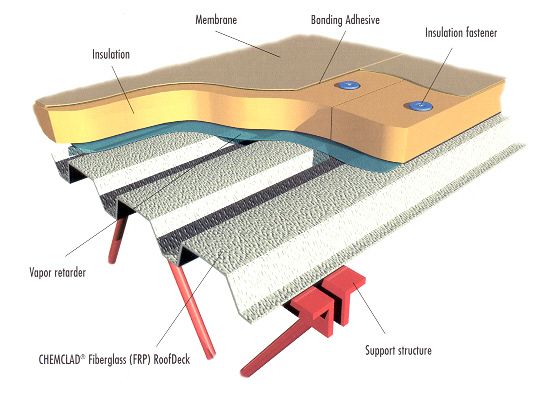 Membrane

Bonding Adhesive

Insulation fastener

Insulation

Vapor retarder

CHEMCLAD® Fiberglass (FRP) RoofDeck

Support structure